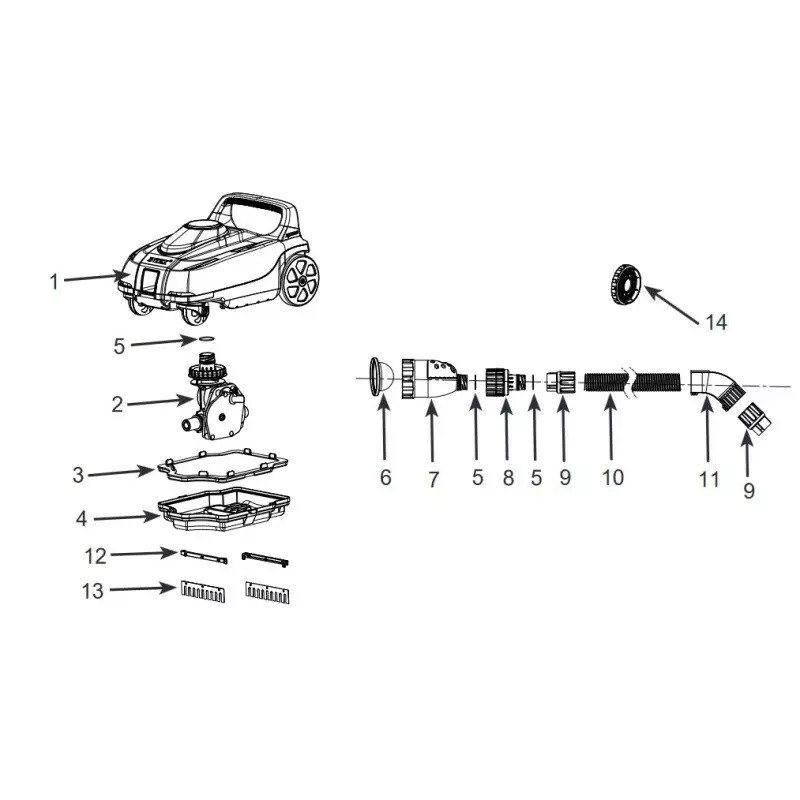 1
5
2
3
4
12
13
14
6
7
5
8
5
9
10
11
9