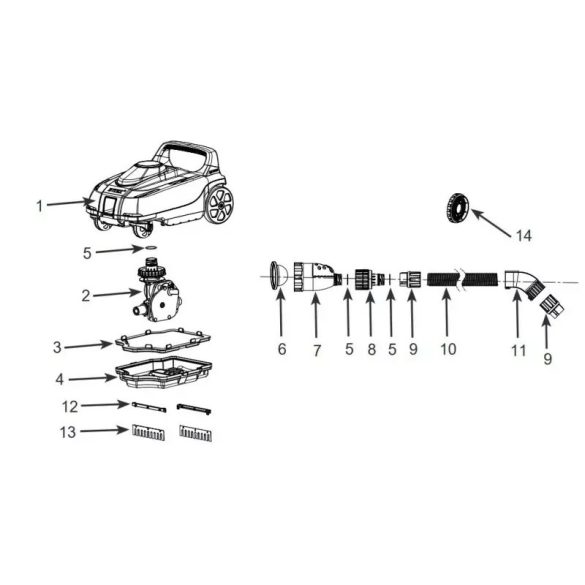 1
5
2
3
4
12
13
14
6
7
5
8
5
9
10
11
9