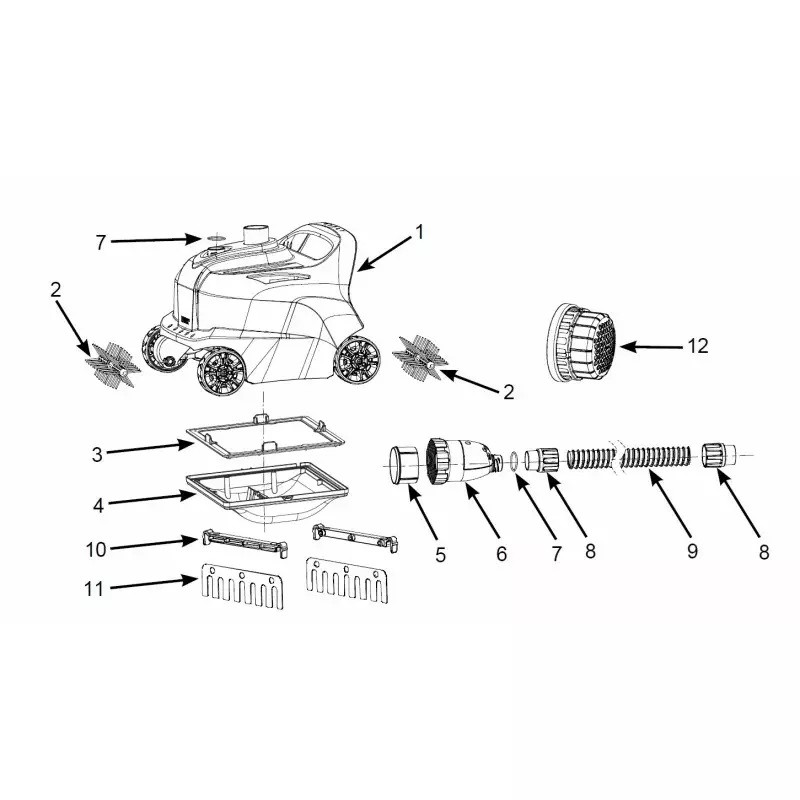 7
1
2
12
2
3
4
10
11
5
6
7
8
9
8