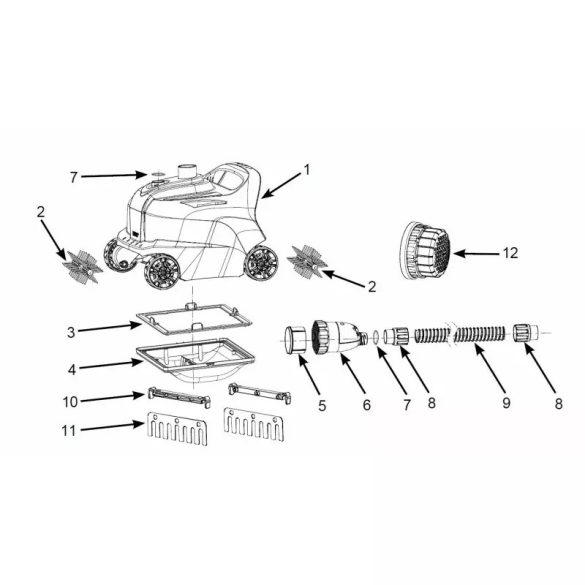 7
1
2
12
2
3
4
10
11
5
6
7
8
9
8