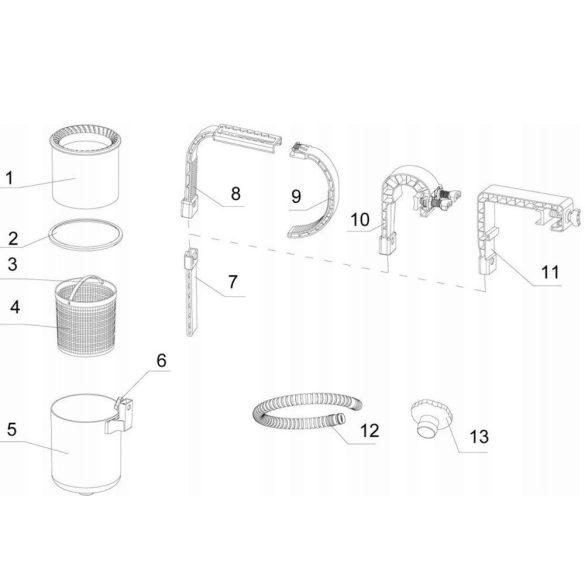 1
2
3
4
5
6
7
8
9
10
11
12
13