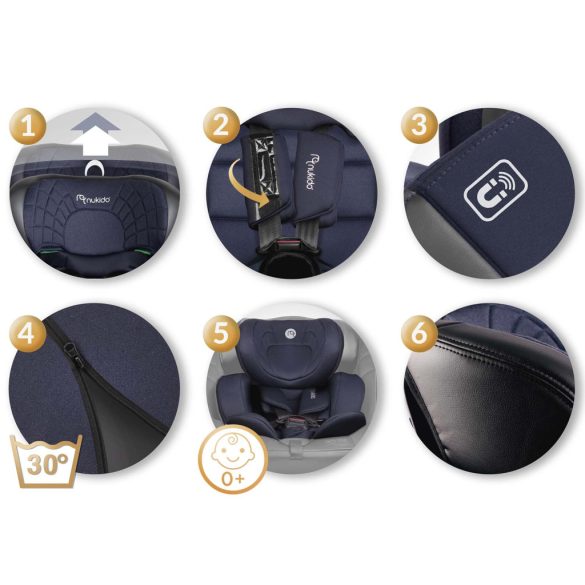 1
nukido
2
nukido
3
4
30°
5
0+
6