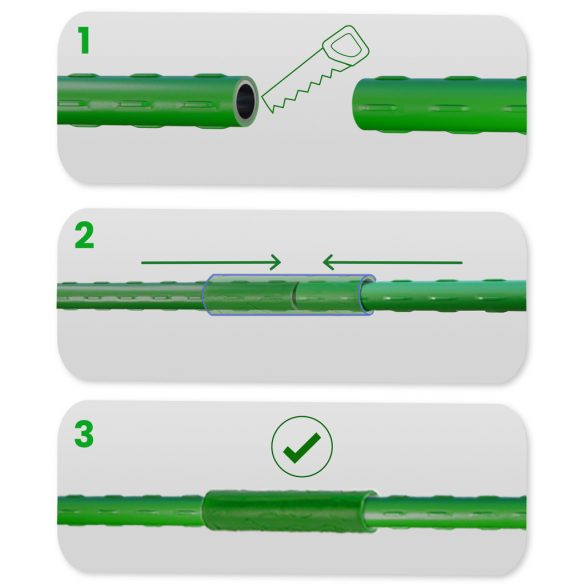 1

2

3