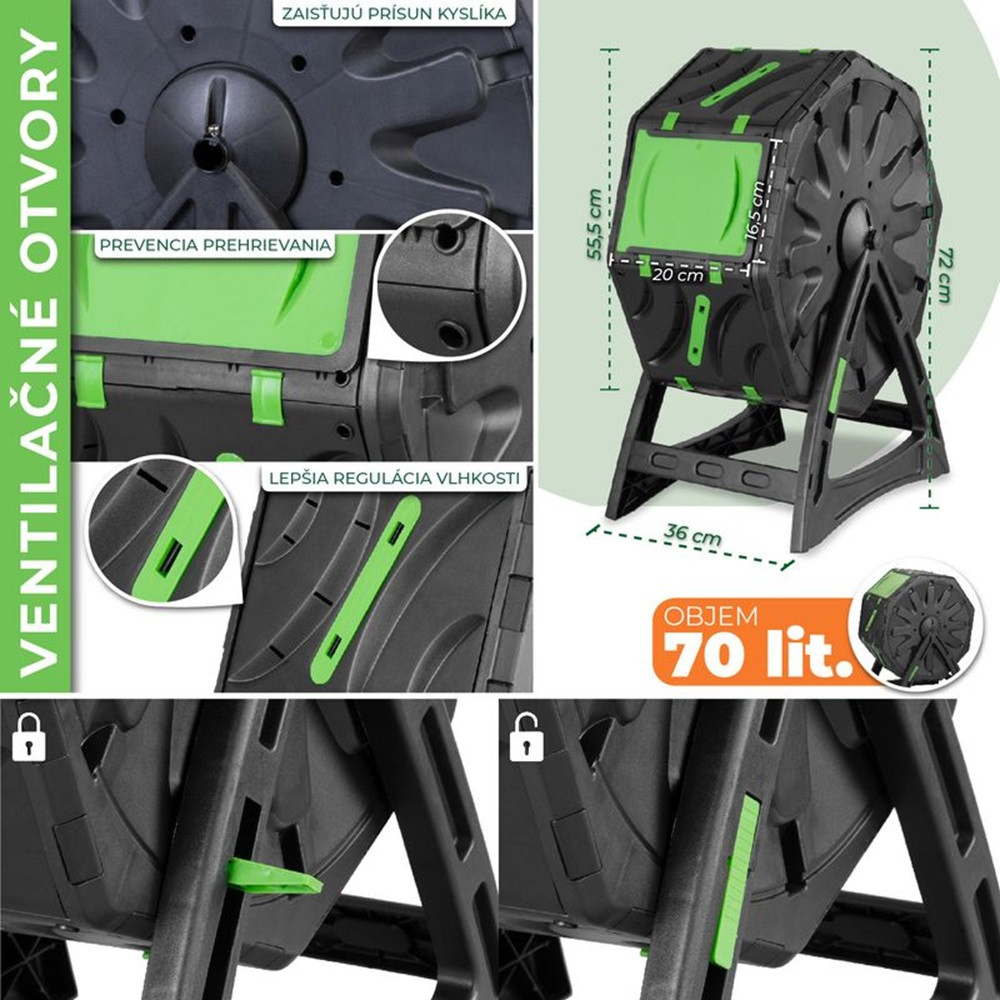 VENTILAČNÉ OTVORY

ZAISŤUJÚ PRÍSUN KYSLÍKA

PREVENCIA PREHRIEVANIA

LEPŠIA REGULÁCIA VLHKOSTI

55,5 cm

16,5 cm

20 cm

72 cm

36 cm

OBJEM
70 lit.