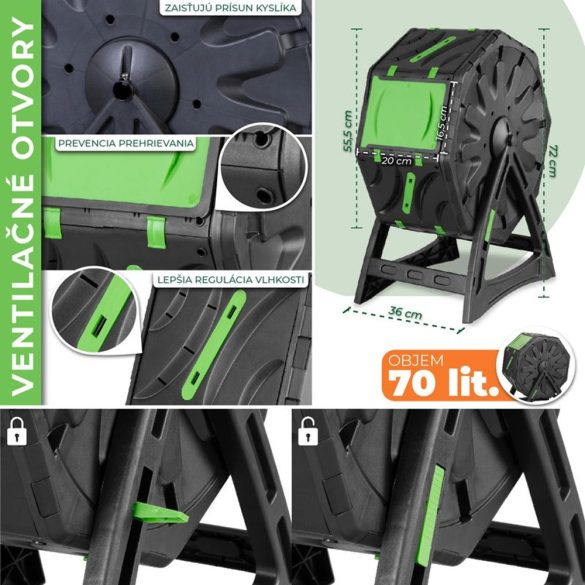 VENTILAČNÉ OTVORY

ZAISŤUJÚ PRÍSUN KYSLÍKA

PREVENCIA PREHRIEVANIA

LEPŠIA REGULÁCIA VLHKOSTI

55,5 cm

16,5 cm

20 cm

72 cm

36 cm

OBJEM
70 lit.